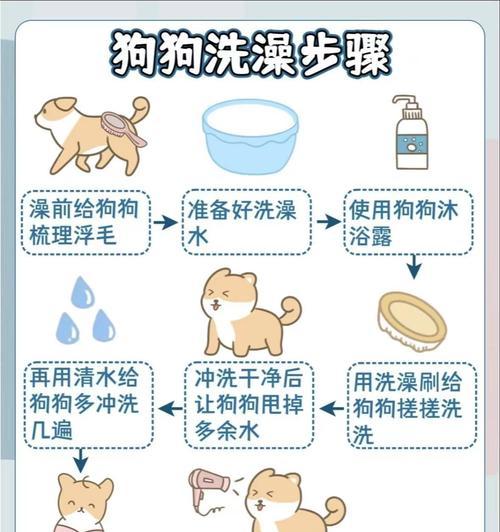 狗狗洗澡步骤

澡前给狗狗梳理浮毛

准备好洗澡水

使用狗狗沐浴露

用洗澡刷给狗狗搓搓洗洗

冲洗干净后让狗狗甩掉多余水

再用清水给狗狗多冲洗几遍