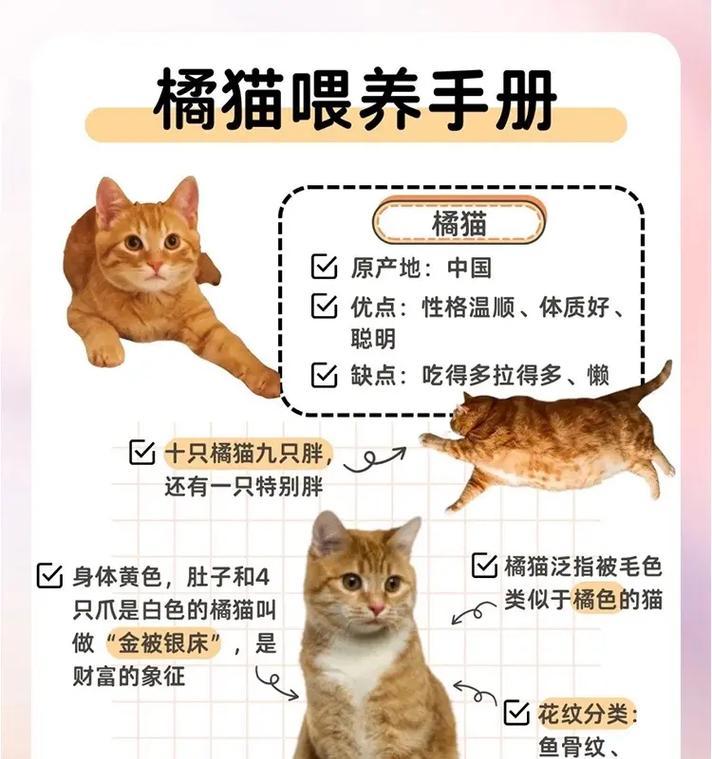 橘猫喂养手册

橘猫

原产地：中国

优点：性格温顺、体质好、聪明

缺点：吃得多拉得多、懒

十只橘猫九只胖，还有一只特别胖

身体黄色，肚子和4只爪是白色的橘猫叫做“金被银床”，是财富的象征

橘猫泛指被毛色类似于橘色的猫

花纹分类：鱼骨纹、