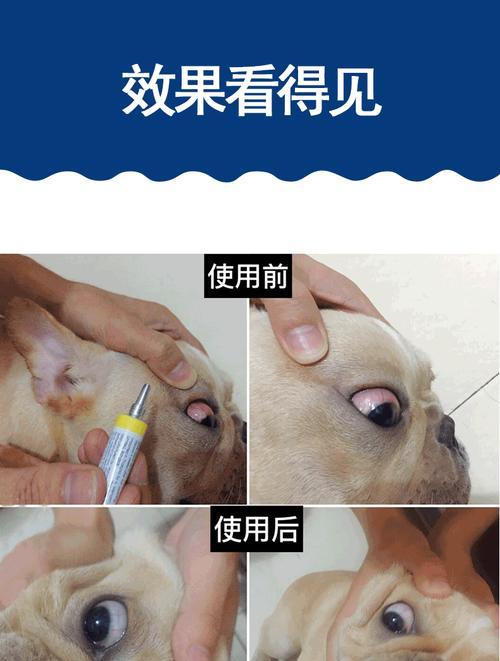 效果看得见

使用前

使用后