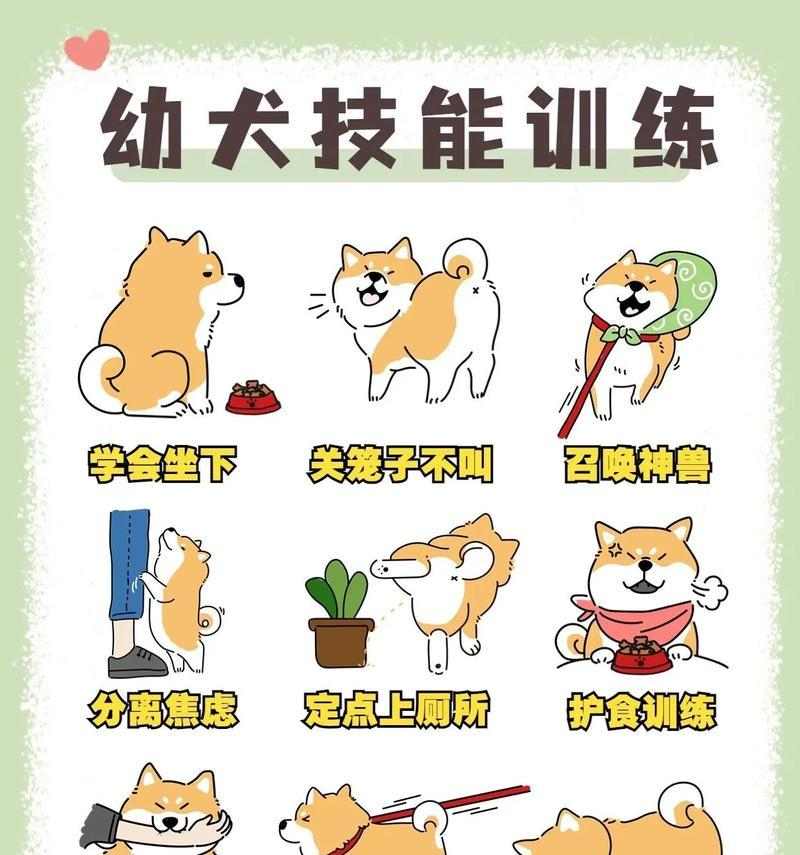 幼犬技能训练

学会坐下
关笼子不叫
召唤神兽

分离焦虑
定点上厕所
护食训练